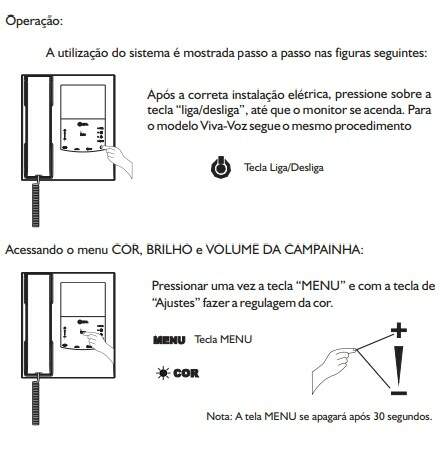 Operação:

A utilização do sistema é mostrada passo a passo nas figuras seguintes:

Após a correta instalação elétrica, pressione sobre a tecla "liga/desliga", até que o monitor se acenda. Para o modelo Viva-Voz segue o mesmo procedimento

Tecla Liga/Desliga

Acessando o menu COR, BRILHO e VOLUME DA CAMPAINHA:

Pressionar uma vez a tecla "MENU" e com a tecla de "Ajustes" fazer a regulagem da cor.

MENU Tecla MENU

COR

+

−

Nota: A tela MENU se apagará após 30 segundos.