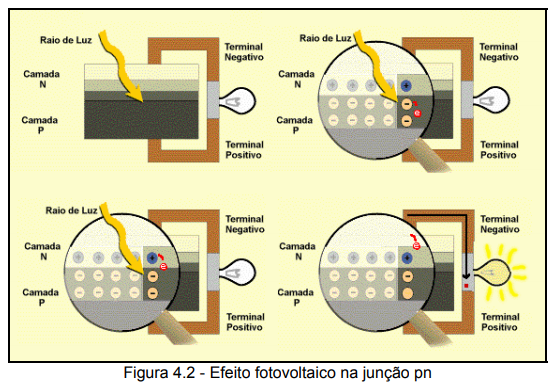 Raio de Luz

Terminal Negativo

Camada N

Camada P

Terminal Positivo

Raio de Luz

Terminal Negativo

Camada N

Camada P

Terminal Positivo

Raio de Luz

Terminal Negativo

Camada N

Camada P

Terminal Positivo

Terminal Negativo

Camada N

Camada P

Terminal Positivo

Figura 4.2 - Efeito fotovoltaico na junção pn