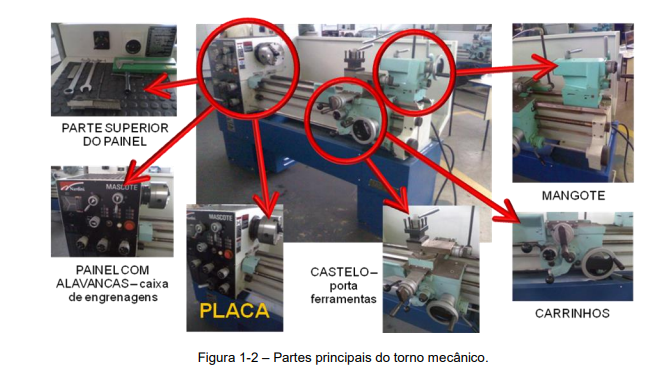 PARTE SUPERIOR DO PAINEL

MASCOTE

PAINEL COM ALAVANCAS – caixa de engrenagens

MASCOTE

PLACA

CASTELO – porta ferramentas

MANGOTE

CARRINHOS

Figura 1-2 – Partes principais do torno mecânico.