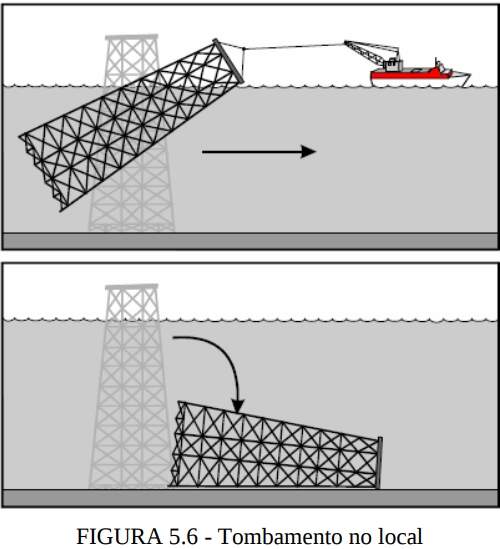 FIGURA 5.6 - Tombamento no local