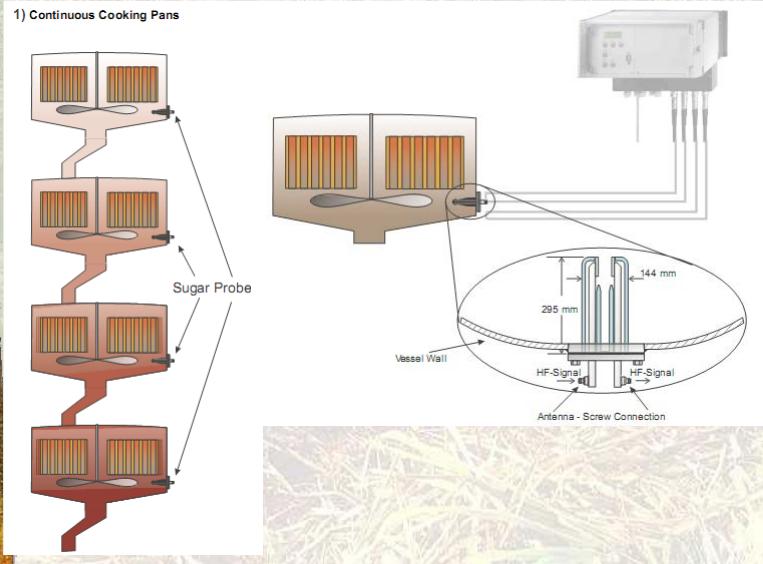 1) Continuous Cooking Pans

Sugar Probe

144 mm

295 mm

Vessel Wall

HF-Signal

HF-Signal

Antenna - Screw Connection