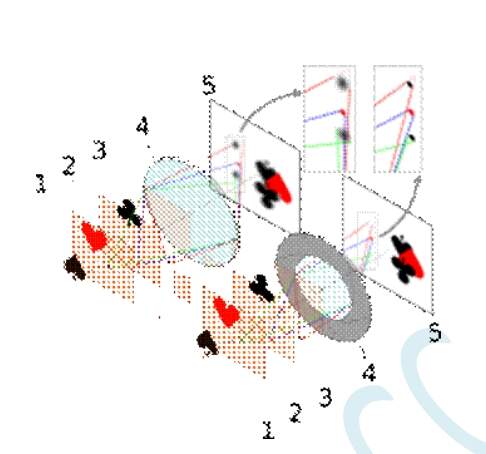 5
4
3
2
1
5
4
3
2
1