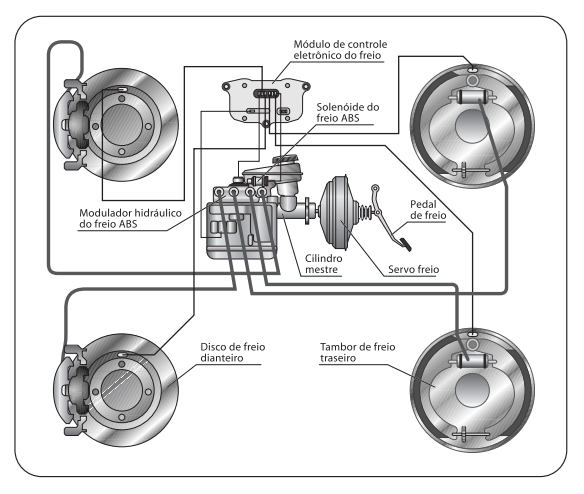 Módulo de controle eletrônico do freio

Solenóide do freio ABS

Modulador hidráulico do freio ABS

Pedal de freio

Cilindro mestre

Servo freio

Disco de freio dianteiro

Tambor de freio traseiro