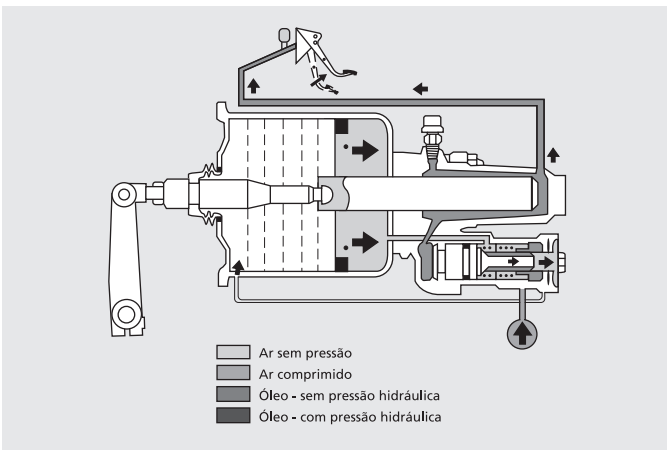 Ar sem pressão
Ar comprimido
Óleo - sem pressão hidráulica
Óleo - com pressão hidráulica