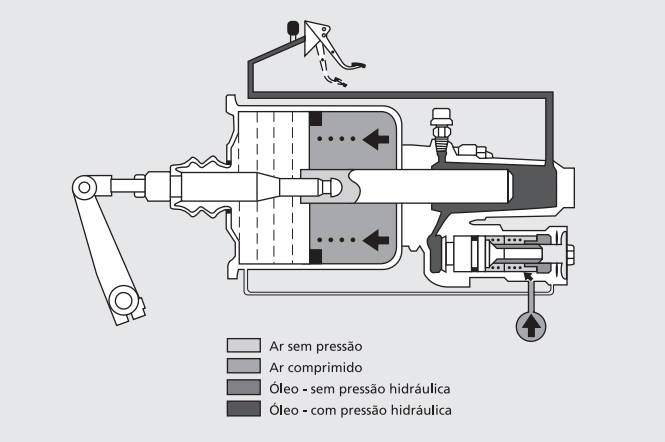 Ar sem pressão
Ar comprimido
Óleo - sem pressão hidráulica
Óleo - com pressão hidráulica