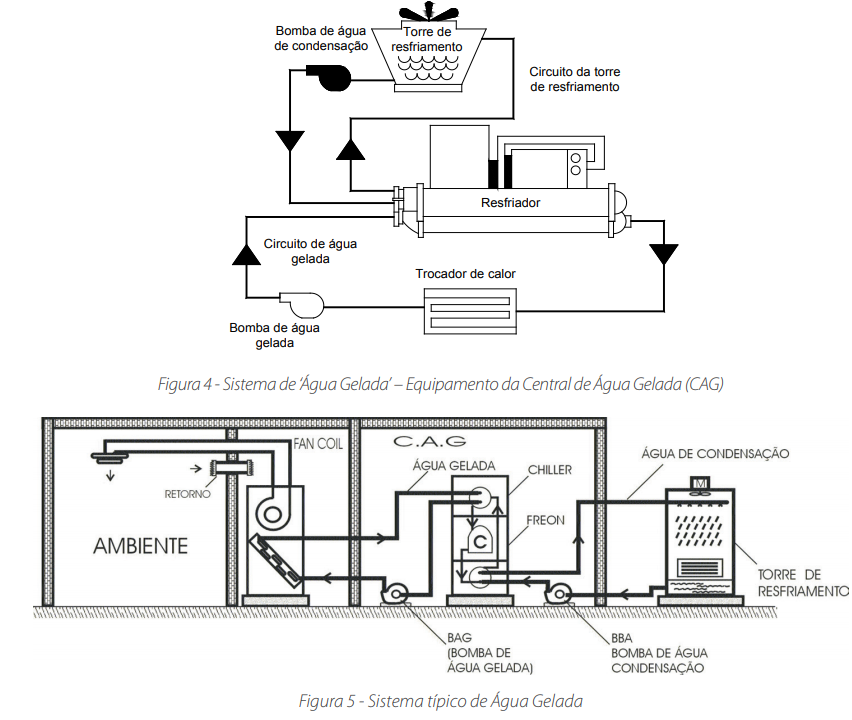 Bomba de água de condensação

Torre de resfriamento

Circuito da torre de resfriamento

Resfriador

Circuito de água gelada

Trocador de calor

Bomba de água gelada

Figura 4 - Sistema de 'Água Gelada' – Equipamento da Central de Água Gelada (CAG)

FAN COIL

RETORNO

AMBIENTE

C.A.G

ÁGUA GELADA

CHILLER

C

FREON

ÁGUA DE CONDENSAÇÃO

M

TORRE DE RESFRIAMENTO

BAG (BOMBA DE ÁGUA GELADA)

BBA BOMBA DE ÁGUA CONDENSAÇÃO

Figura 5 - Sistema típico de Água Gelada