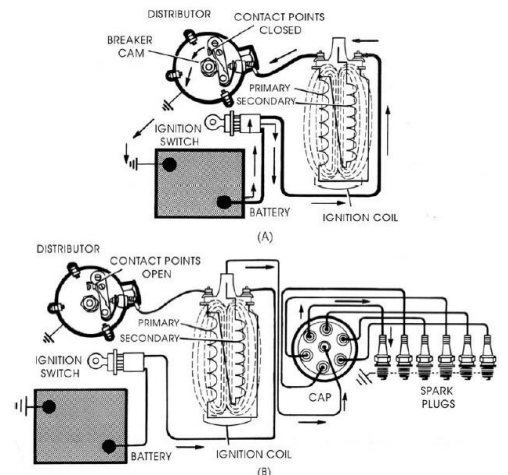 DISTRIBUTOR
CONTACT POINTS CLOSED
BREAKER CAM
PRIMARY
SECONDARY
IGNITION SWITCH
BATTERY
IGNITION COIL
(A)

DISTRIBUTOR
CONTACT POINTS OPEN
PRIMARY
SECONDARY
IGNITION SWITCH
CAP
SPARK PLUGS
BATTERY
IGNITION COIL
(B)