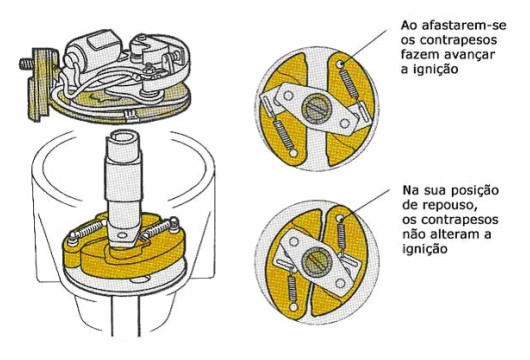 Ao afastarem-se os contrapesos fazem avançar a ignição

Na sua posição de repouso, os contrapesos não alteram a ignição