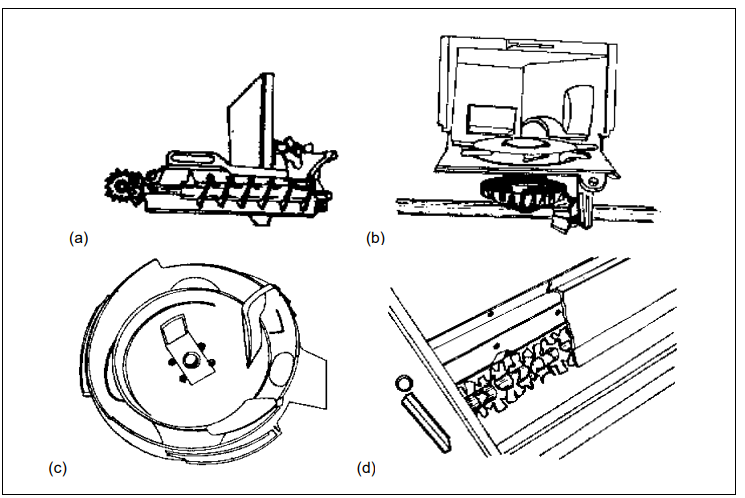 (a)

(b)

(c)

(d)