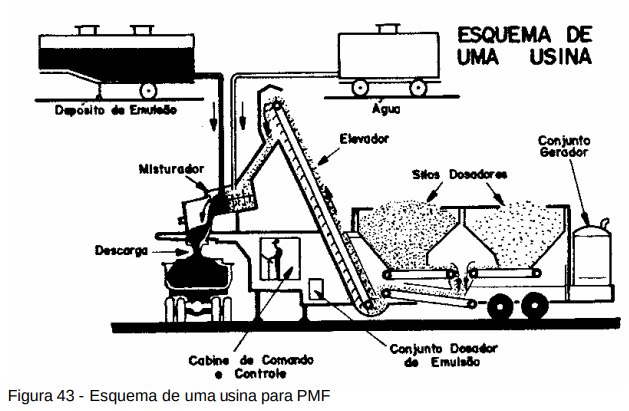 ESQUEMA DE UMA USINA

Depósito de Emulsão

Água

Elevador

Conjunto Gerador

Misturador

Silos Dosadores

Descarga

Cabine de Comando e Controle

Conjunto Dosador de Emulsão

Figura 43 - Esquema de uma usina para PMF