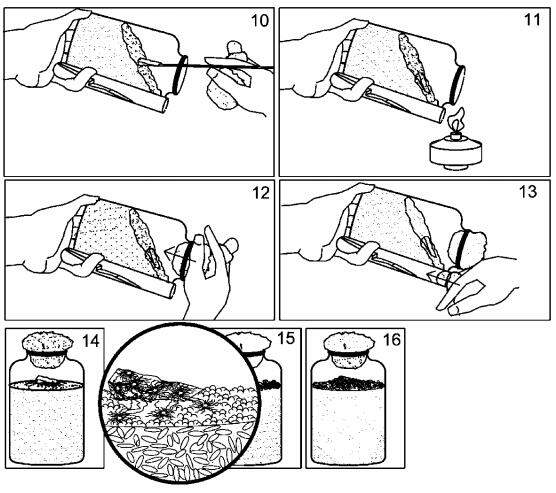 10

11

12

13

14

15

16