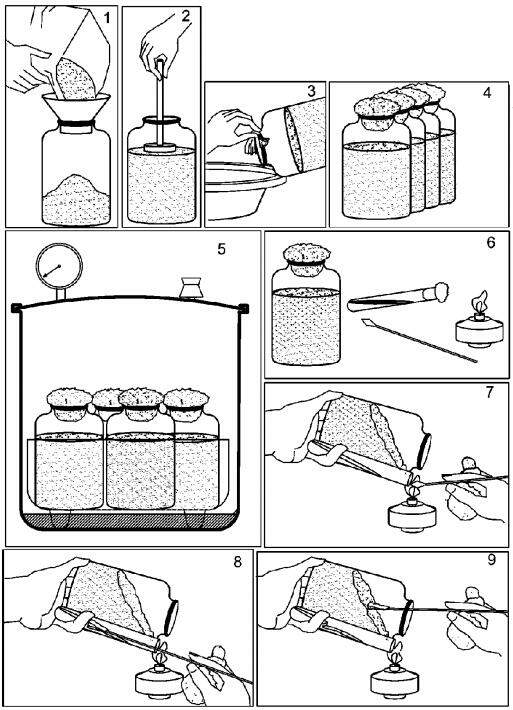 1
2
3
4
5
6
7
8
9