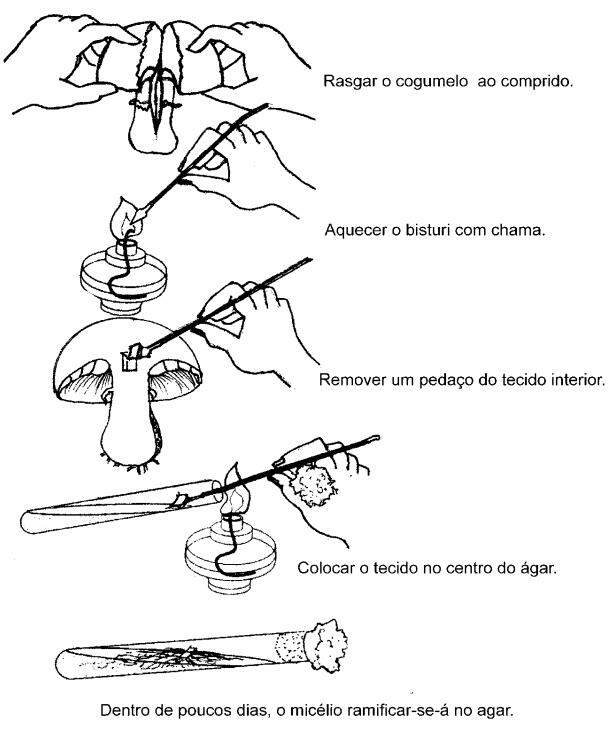 Rasgar o cogumelo ao comprido.

Aquecer o bisturi com chama.

Remover um pedaço do tecido interior.

Colocar o tecido no centro do ágar.

Dentro de poucos dias, o micélio ramificar-se-á no agar.