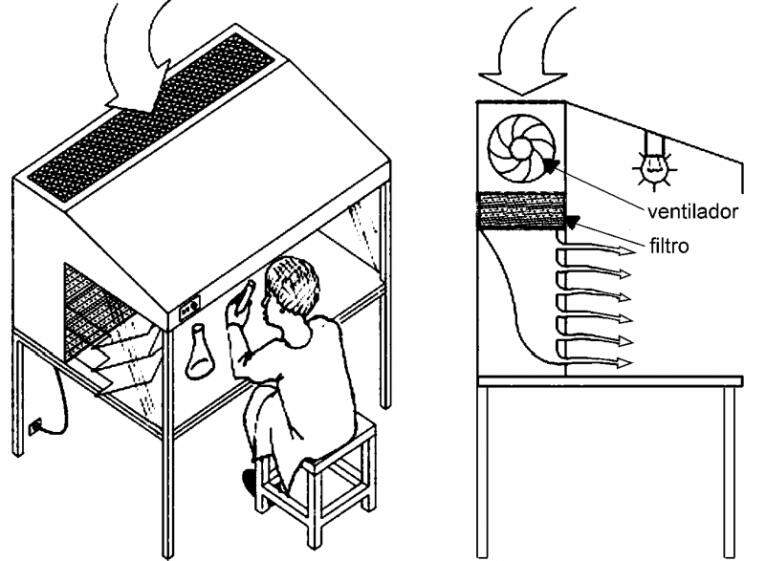 ventilador
filtro