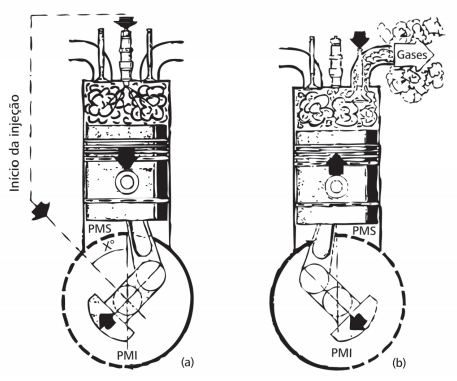 Início da injeção

PMS

X°

PMI

(a)

Gases

PMS

PMI

(b)