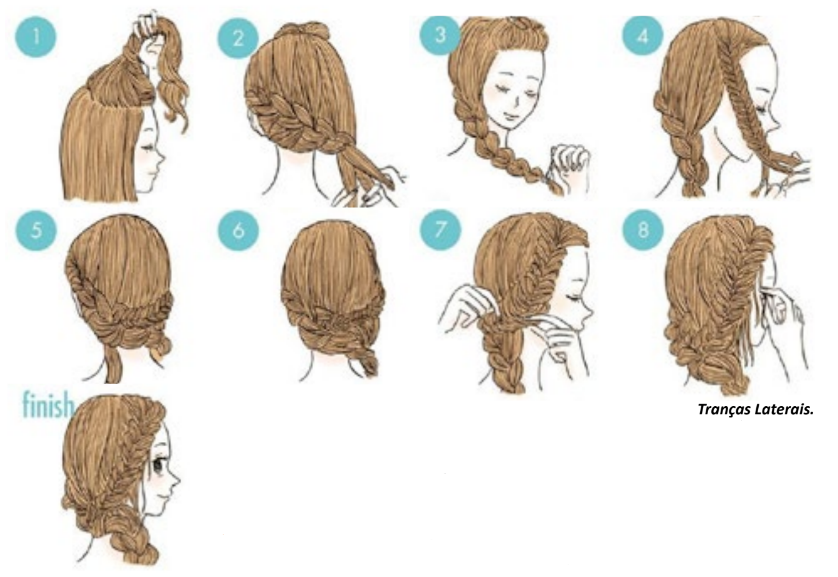 1

2

3

4

5

6

7

8

finish

Tranças Laterais.