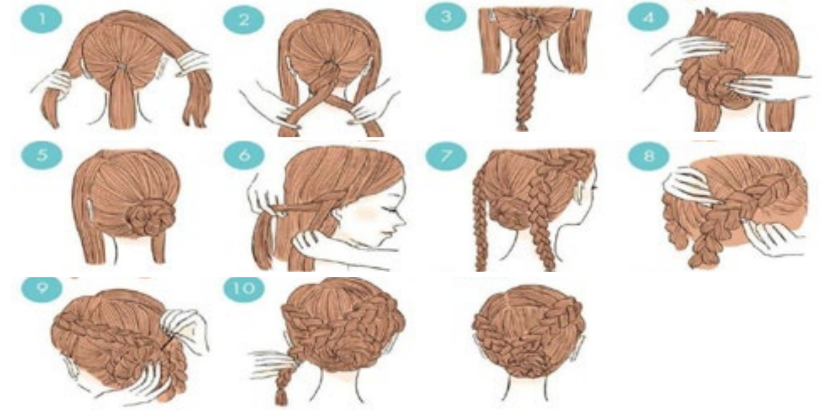 1
2
3
4
5
6
7
8
9
10