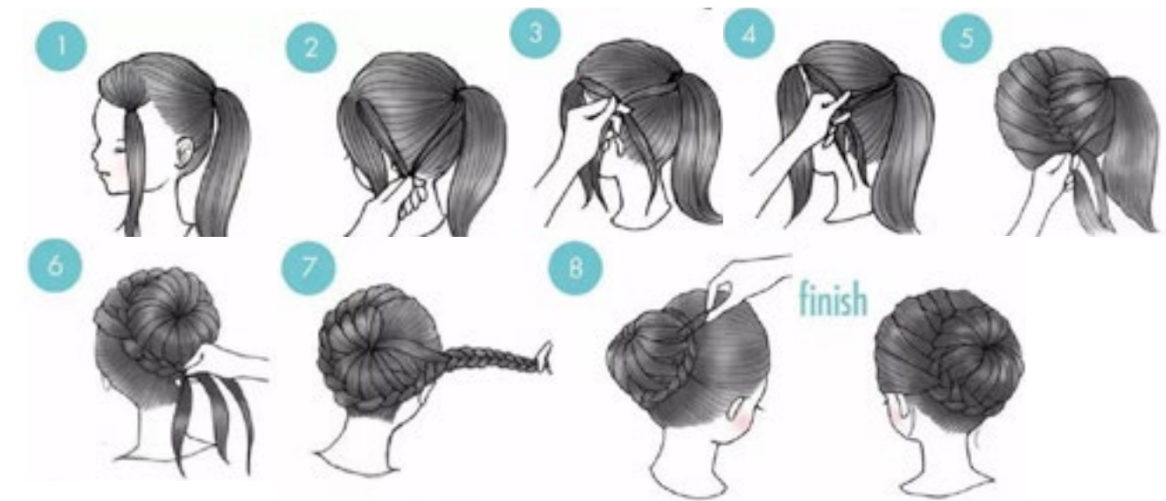 1
2
3
4
5
6
7
8
finish