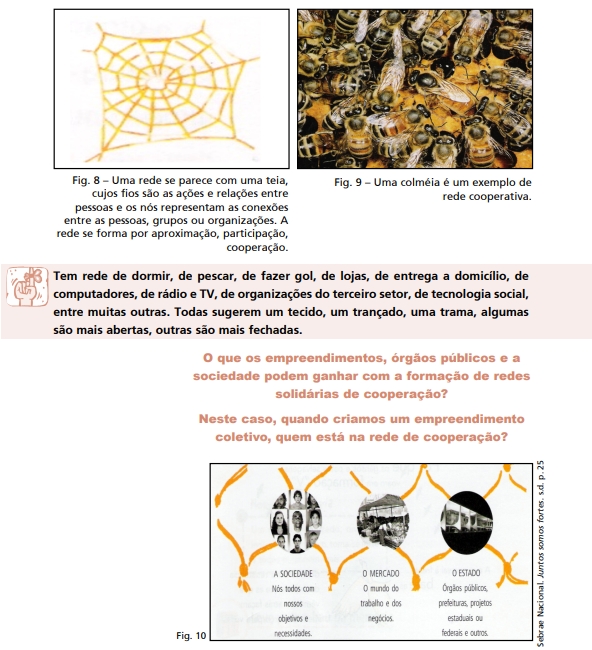 Fig. 8 – Uma rede se parece com uma teia, cujos fios são as ações e relações entre pessoas e os nós representam as conexões entre as pessoas, grupos ou organizações. A rede se forma por aproximação, participação, cooperação.

Fig. 9 – Uma colméia é um exemplo de rede cooperativa.

Tem rede de dormir, de pescar, de fazer gol, de lojas, de entrega a domicílio, de computadores, de rádio e TV, de organizações do terceiro setor, de tecnologia social, entre muitas outras. Todas sugerem um tecido, um trançado, uma trama, algumas são mais abertas, outras são mais fechadas.

O que os empreendimentos, órgãos públicos e a sociedade podem ganhar com a formação de redes solidárias de cooperação?

Neste caso, quando criamos um empreendimento coletivo, quem está na rede de cooperação?

A SOCIEDADE
Nós todos com nossos objetivos e necessidades.

O MERCADO
O mundo do trabalho e dos negócios.

O ESTADO
Órgãos públicos, prefeituras, projetos estaduais ou federais e outros.

Fig. 10

Sebrae Nacional. Juntos somos fortes. s.d. p. 25