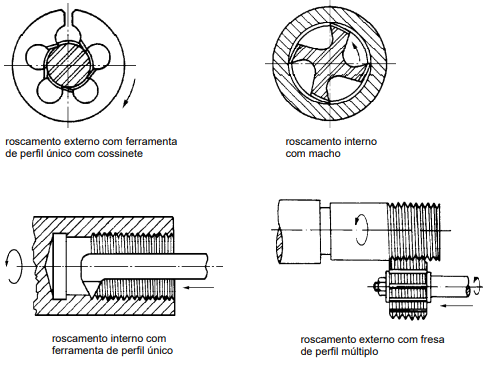 roscamento externo com ferramenta de perfil único com cossinete

roscamento interno com macho

roscamento interno com ferramenta de perfil único

roscamento externo com fresa de perfil múltiplo