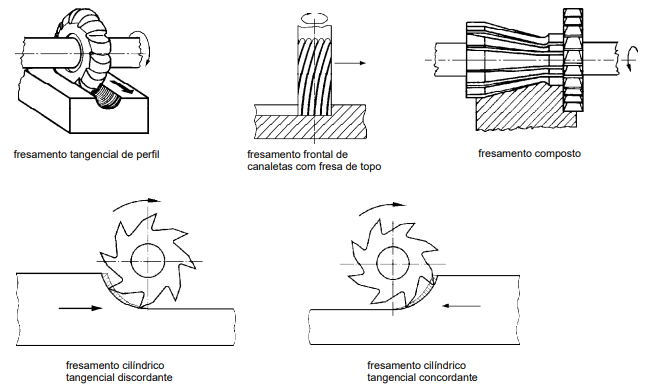 fresamento tangencial de perfil

fresamento frontal de canaletas com fresa de topo

fresamento composto

fresamento cilíndrico tangencial discordante

fresamento cilíndrico tangencial concordante