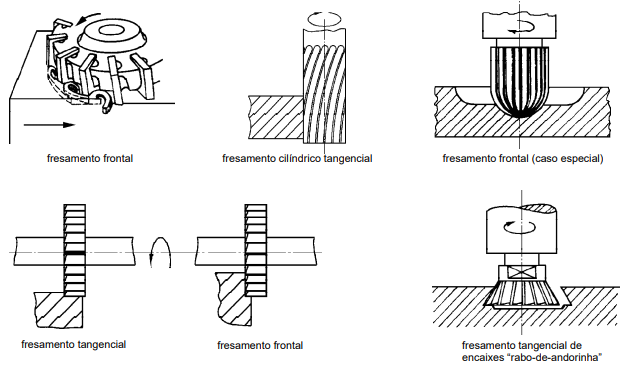 fresamento frontal

fresamento cilíndrico tangencial

fresamento frontal (caso especial)

fresamento tangencial

fresamento frontal

fresamento tangencial de encaixes "rabo-de-andorinha"