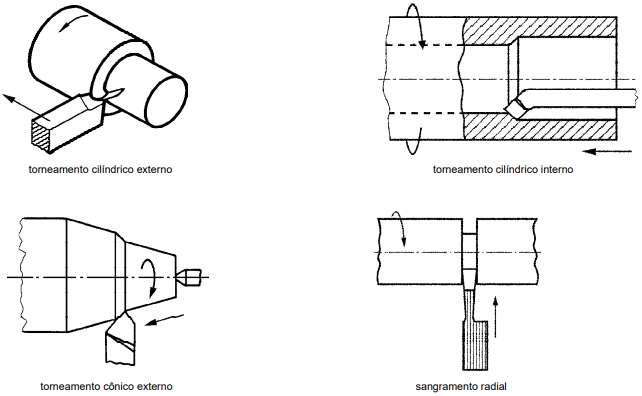 torneamento cilíndrico externo

torneamento cilíndrico interno

torneamento cônico externo

sangramento radial