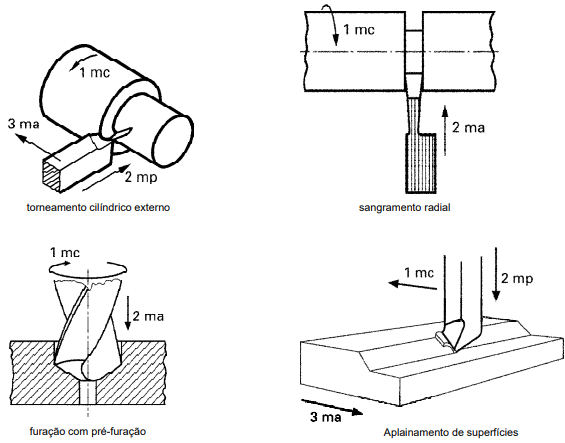 1 mc

3 ma

2 mp

torneamento cilíndrico externo

1 mc

2 ma

sangramento radial

1 mc

2 ma

furação com pré-furação

1 mc

2 mp

3 ma

Aplainamento de superfícies