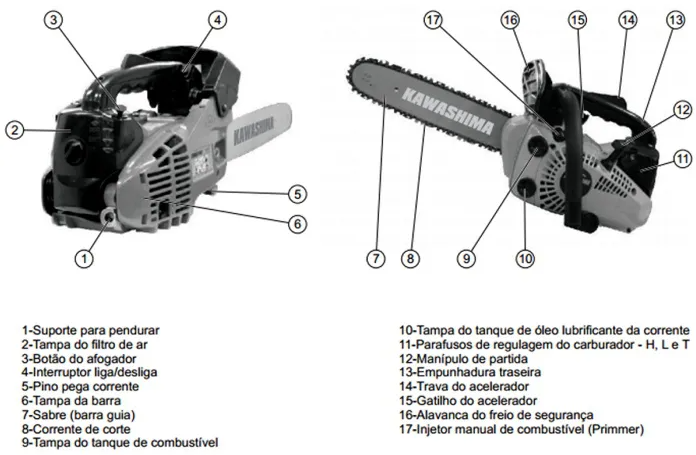 3
4
2
KAWASHIMA
5
6
1

17
16
15
14
13
KAWASHIMA
12
11
7
8
9
10

1-Suporte para pendurar
2-Tampa do filtro de ar
3-Botão do afogador
4-Interruptor liga/desliga
5-Pino pega corrente
6-Tampa da barra
7-Sabre (barra guia)
8-Corrente de corte
9-Tampa do tanque de combustível

10-Tampa do tanque de óleo lubrificante da corrente
11-Parafusos de regulagem do carburador - H, L e T
12-Manípulo de partida
13-Empunhadura traseira
14-Trava do acelerador
15-Gatilho do acelerador
16-Alavanca do freio de segurança
17-Injetor manual de combustível (Primmer)