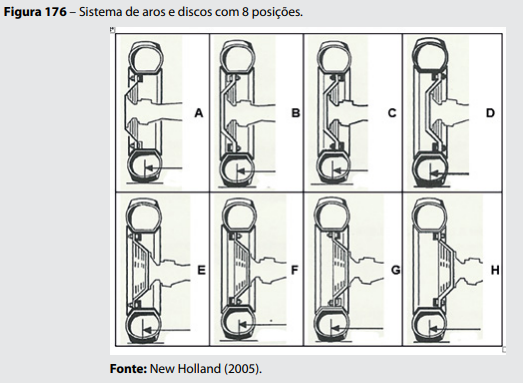 **Figura 176** – Sistema de aros e discos com 8 posições.

A B C D

E F G H

**Fonte:** New Holland (2005).