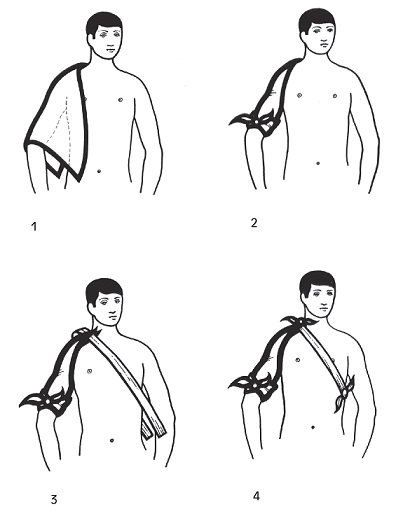 1

2

3

4