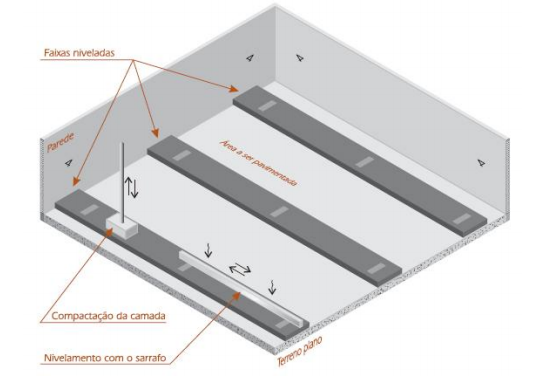 Faixas niveladas

Parede

Área a ser pavimentada

Compactação da camada

Nivelamento com o sarrafo

Terreno plano