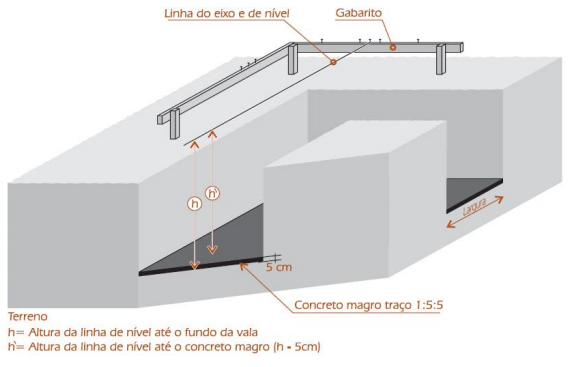 Linha do eixo e de nível
Gabarito
h
h`
Largura
5 cm
Concreto magro traço 1:5:5

Terreno
h= Altura da linha de nível até o fundo da vala
h`= Altura da linha de nível até o concreto magro (h - 5cm)