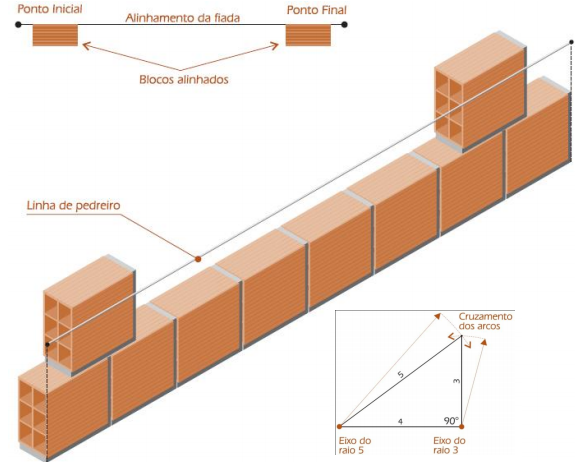 Ponto Inicial

Alinhamento da fiada

Ponto Final

Blocos alinhados

Linha de pedreiro

Cruzamento dos arcos

5

3

4

90°

Eixo do raio 5

Eixo do raio 3