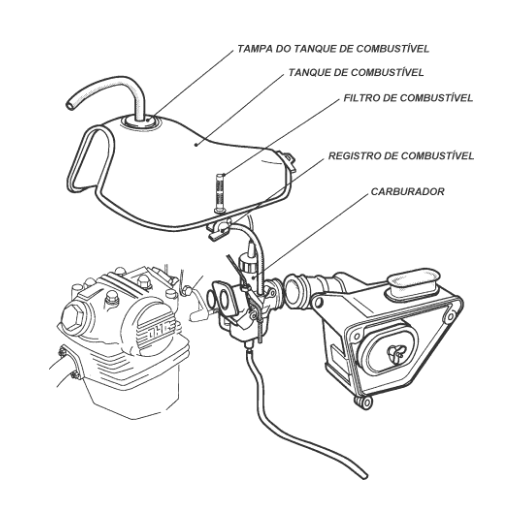 TAMPA DO TANQUE DE COMBUSTÍVEL
TANQUE DE COMBUSTÍVEL
FILTRO DE COMBUSTÍVEL
REGISTRO DE COMBUSTÍVEL
CARBURADOR
OHC