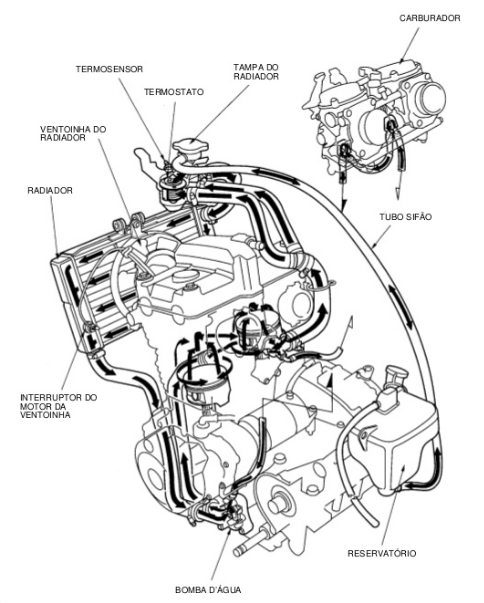 CARBURADOR

TERMOSENSOR

TAMPA DO RADIADOR

TERMOSTATO

VENTOINHA DO RADIADOR

RADIADOR

TUBO SIFÃO

INTERRUPTOR DO MOTOR DA VENTOINHA

RESERVATÓRIO

BOMBA D'ÁGUA