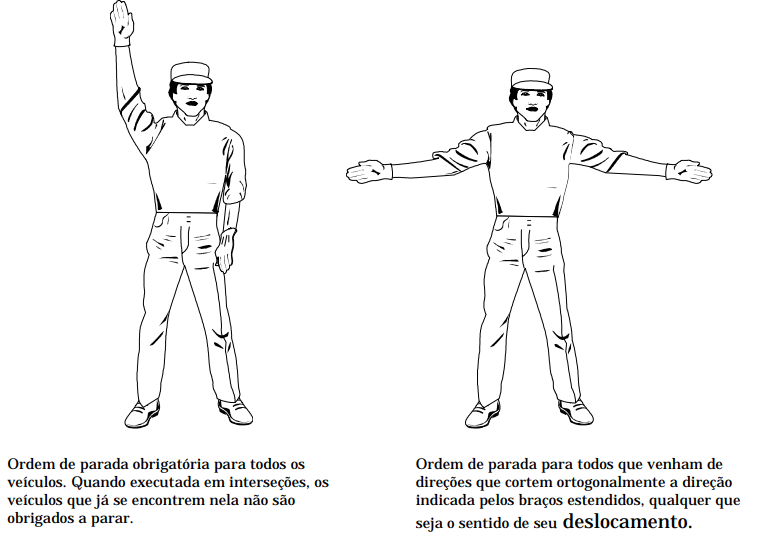 Ordem de parada obrigatória para todos os veículos. Quando executada em interseções, os veículos que já se encontrem nela não são obrigados a parar.

Ordem de parada para todos que venham de direções que cortem ortogonalmente a direção indicada pelos braços estendidos, qualquer que seja o sentido de seu deslocamento.