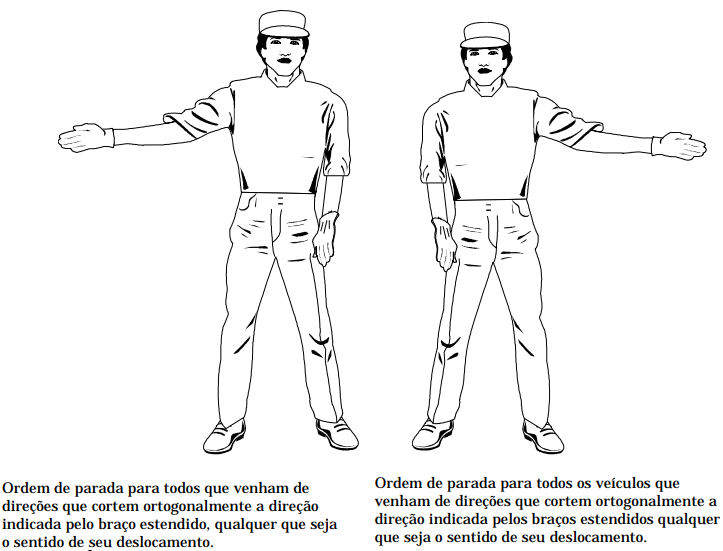 Ordem de parada para todos que venham de direções que cortem ortogonalmente a direção indicada pelo braço estendido, qualquer que seja o sentido de seu deslocamento.

Ordem de parada para todos os veículos que venham de direções que cortem ortogonalmente a direção indicada pelos braços estendidos qualquer que seja o sentido de seu deslocamento.