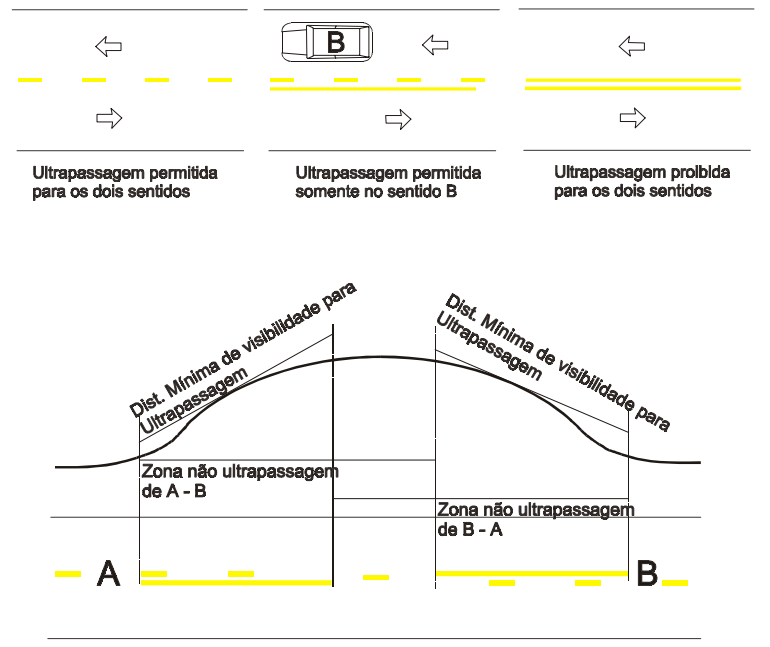 B

Ultrapassagem permitida para os dois sentidos

Ultrapassagem permitida somente no sentido B

Ultrapassagem proibida para os dois sentidos

Dist. Mínima de visibilidade para Ultrapassagem

Dist. Mínima de visibilidade para Ultrapassagem

Zona não ultrapassagem de A - B

Zona não ultrapassagem de B - A

A

B