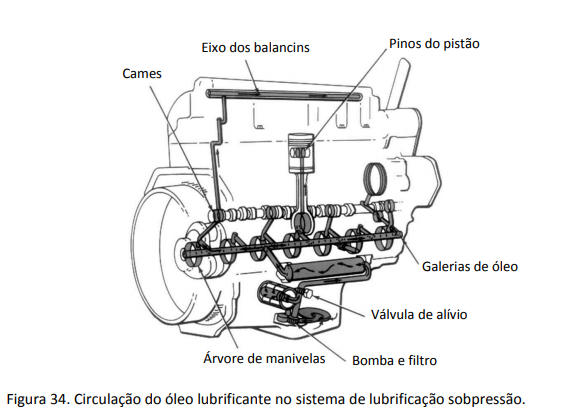 Eixo dos balancins

Pinos do pistão

Cames

Galerias de óleo

Válvula de alívio

Árvore de manivelas

Bomba e filtro

Figura 34. Circulação do óleo lubrificante no sistema de lubrificação sobpressão.