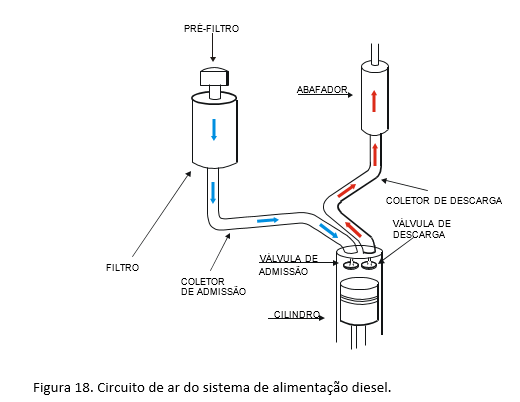 PRÉ-FILTRO

ABAFADOR

COLETOR DE DESCARGA

VÁLVULA DE DESCARGA

VÁLVULA DE ADMISSÃO

FILTRO

COLETOR DE ADMISSÃO

CILINDRO

Figura 18. Circuito de ar do sistema de alimentação diesel.