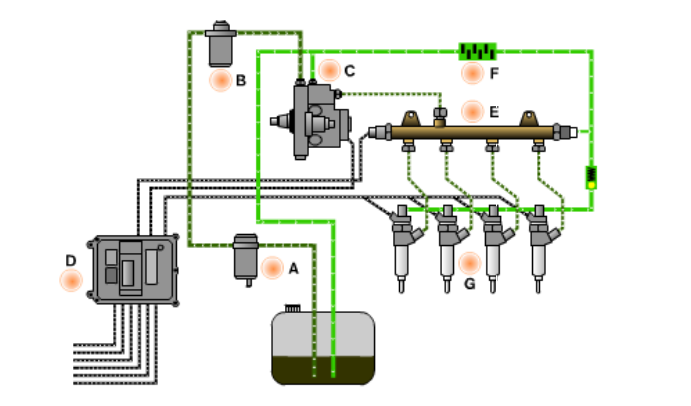 B
C
F
E
D
A
G