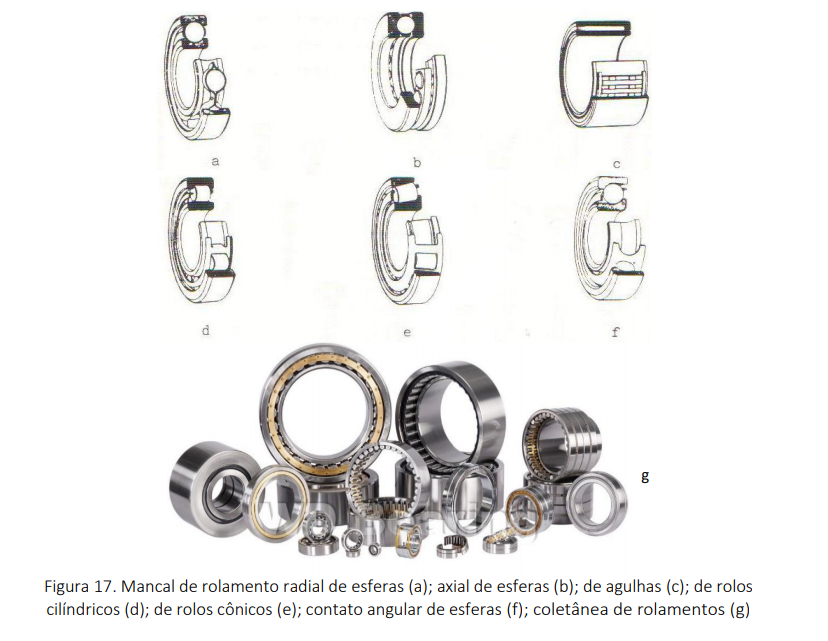 a

b

c

d

e

f

g

Figura 17. Mancal de rolamento radial de esferas (a); axial de esferas (b); de agulhas (c); de rolos cilíndricos (d); de rolos cônicos (e); contato angular de esferas (f); coletânea de rolamentos (g)