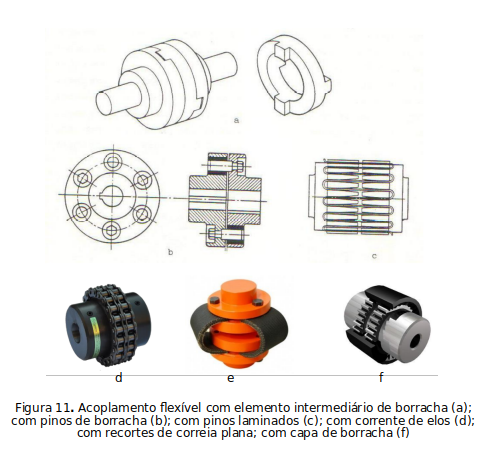 a

b

c

d

e

f

Figura 11. Acoplamento flexível com elemento intermediário de borracha (a); com pinos de borracha (b); com pinos laminados (c); com corrente de elos (d); com recortes de correia plana; com capa de borracha (f)