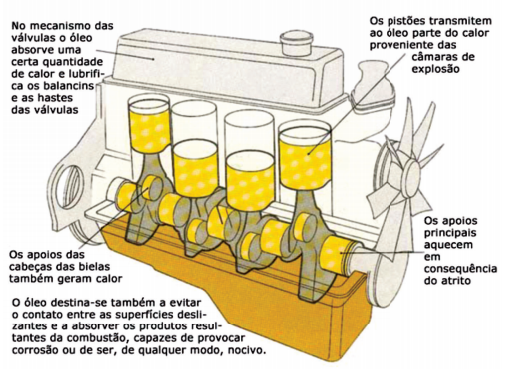 No mecanismo das válvulas o óleo absorve uma certa quantidade de calor e lubrifica os balancins e as hastes das válvulas

Os pistões transmitem ao óleo parte do calor proveniente das câmaras de explosão

Os apoios principais aquecem em consequência do atrito

Os apoios das cabeças das bielas também geram calor

O óleo destina-se também a evitar o contato entre as superfícies deslizantes e a absorver os produtos resultantes da combustão, capazes de provocar corrosão ou de ser, de qualquer modo, nocivo.