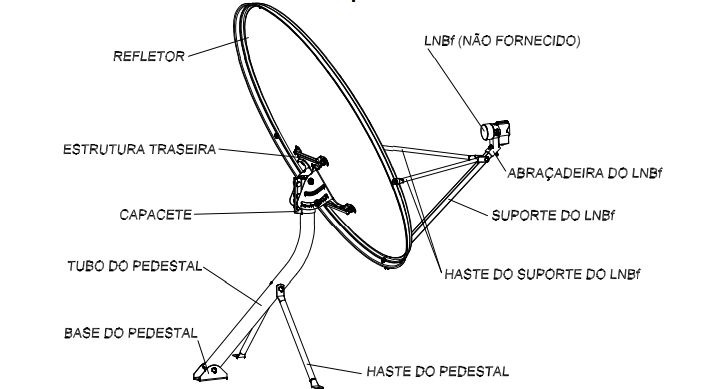 REFLETOR

LNBf (NÃO FORNECIDO)

ESTRUTURA TRASEIRA

ABRAÇADEIRA DO LNBf

CAPACETE

SUPORTE DO LNBf

TUBO DO PEDESTAL

HASTE DO SUPORTE DO LNBf

BASE DO PEDESTAL

HASTE DO PEDESTAL