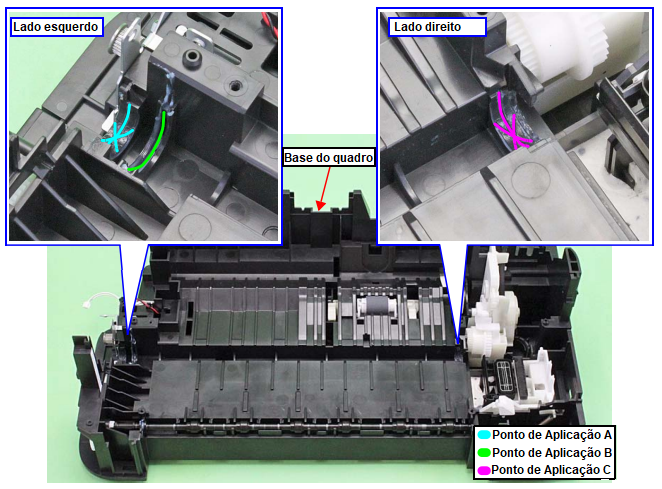 Lado esquerdo

Lado direito

Base do quadro

Ponto de Aplicação A
Ponto de Aplicação B
Ponto de Aplicação C