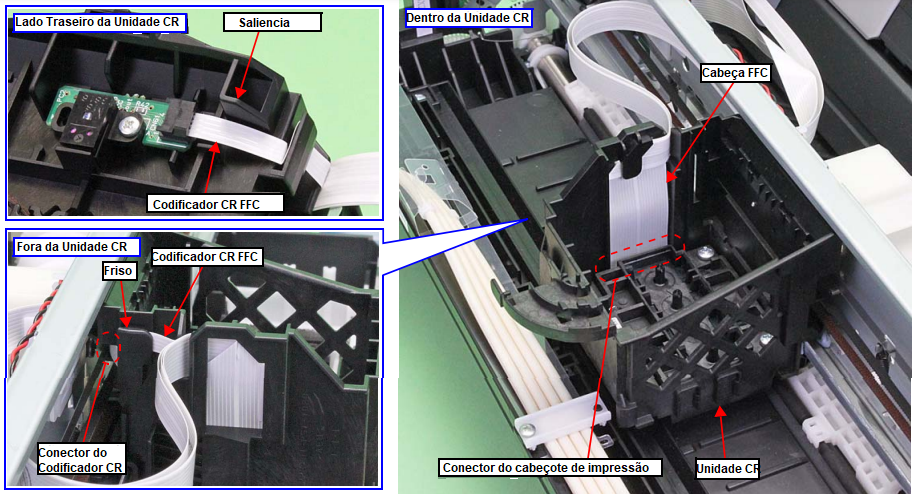 Lado Traseiro da Unidade CR

Saliencia

Codificador CR FFC

Fora da Unidade CR

Friso

Codificador CR FFC

Conector do Codificador CR

Dentro da Unidade CR

Cabeça FFC

Conector do cabeçote de impressão

Unidade CR