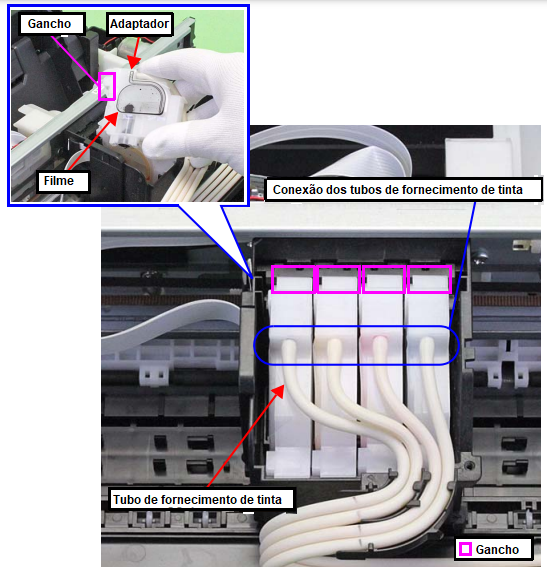 Gancho

Adaptador

Filme

Conexão dos tubos de fornecimento de tinta

Tubo de fornecimento de tinta

Gancho