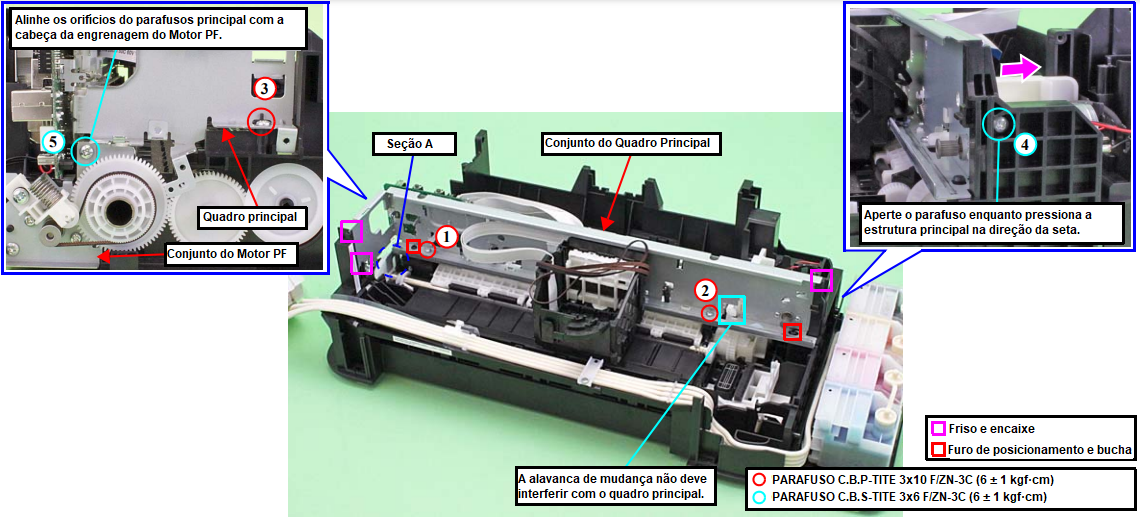 Alinhe os orifícios do parafusos principal com a cabeça da engrenagem do Motor PF.

3

5

Quadro principal

Conjunto do Motor PF

Seção A

Conjunto do Quadro Principal

1

2

4

Aperte o parafuso enquanto pressiona a estrutura principal na direção da seta.

A alavanca de mudança não deve interferir com o quadro principal.

Friso e encaixe

Furo de posicionamento e bucha

PARAFUSO C.B.P-TITE 3x10 F/ZN-3C (6 ± 1 kgf·cm)

PARAFUSO C.B.S-TITE 3x6 F/ZN-3C (6 ± 1 kgf·cm)